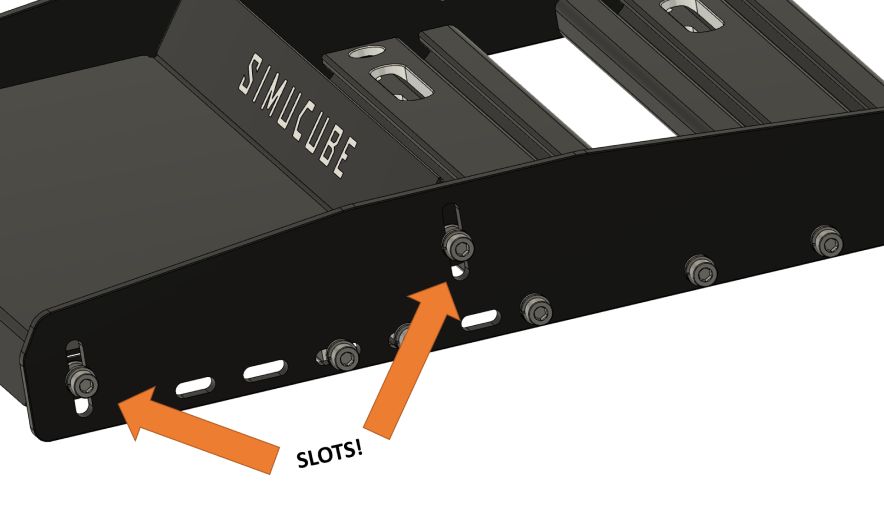 SIMUCUBE

SLOTS!